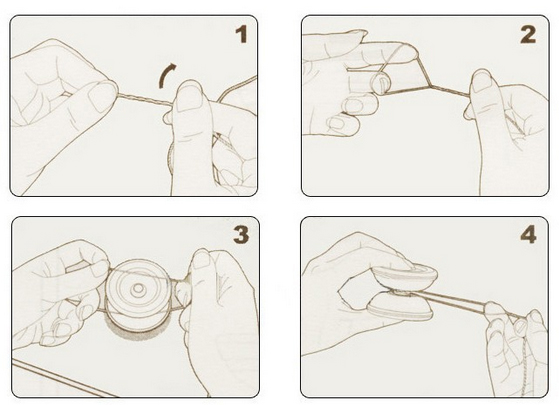 1

2

3

4