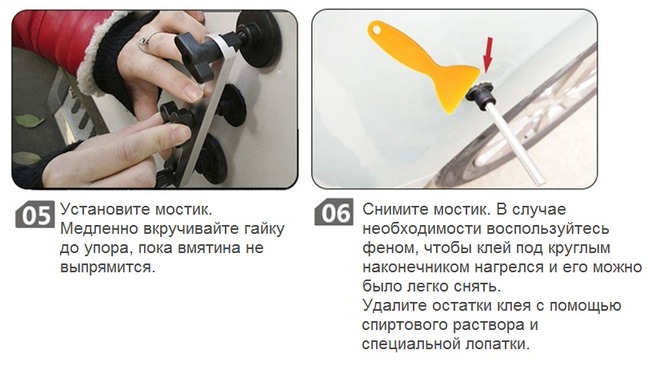 05 Установите мостик.
Медленно вкручивайте гайку до упора, пока вмятина не выпрямится.

06 Снимите мостик. В случае необходимости воспользуйтесь феном, чтобы клей под круглым наконечником нагрелся и его можно было легко снять.
Удалите остатки клея с помощью спиртового раствора и специальной лопатки.