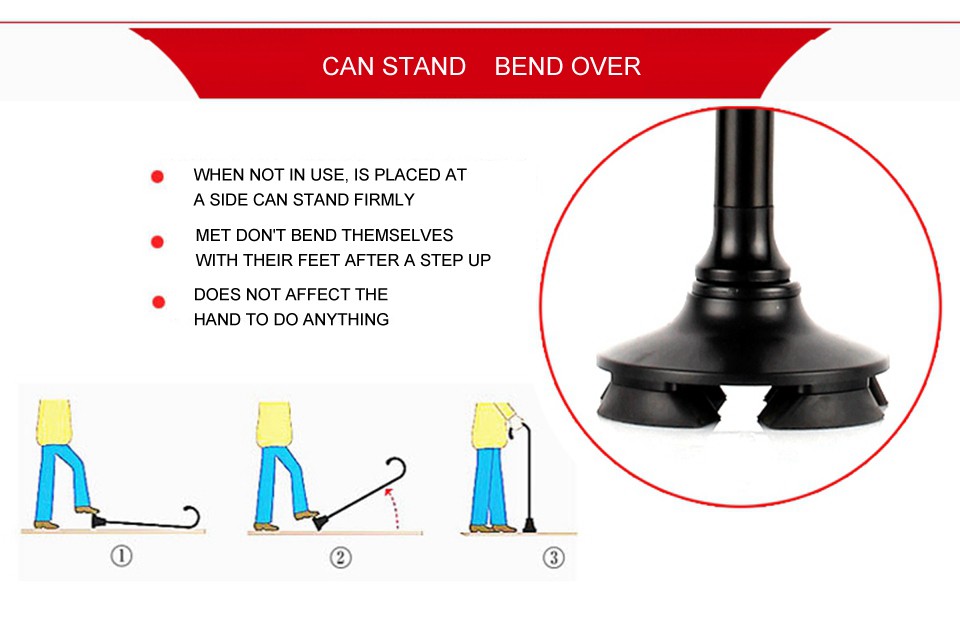 CAN STAND BEND OVER

WHEN NOT IN USE, IS PLACED AT A SIDE CAN STAND FIRMLY

MET DON'T BEND THEMSELVES WITH THEIR FEET AFTER A STEP UP

DOES NOT AFFECT THE HAND TO DO ANYTHING

①

②

③