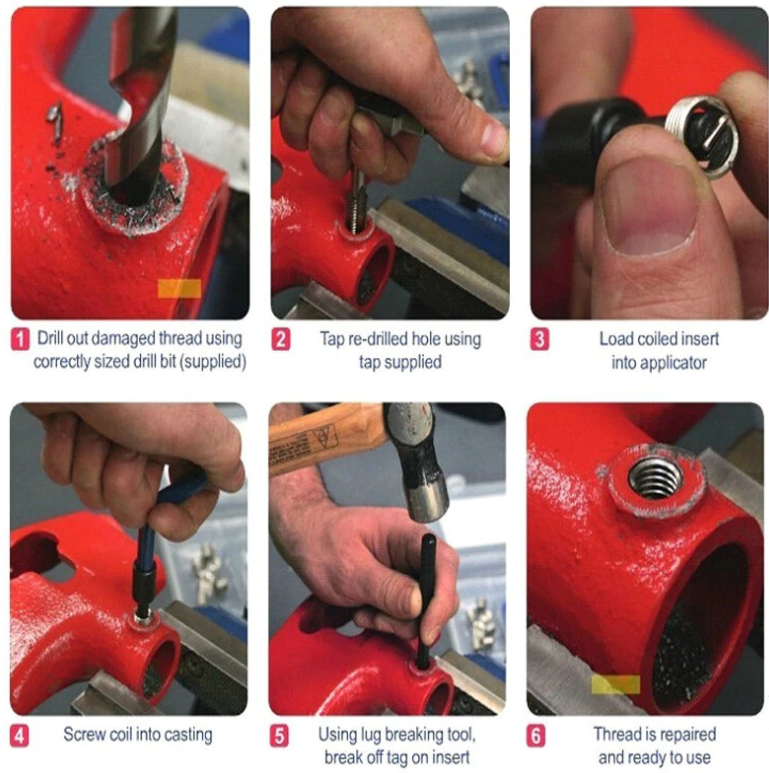 1 Drill out damaged thread using correctly sized drill bit (supplied)

2 Tap re-drilled hole using tap supplied

3 Load coiled insert into applicator

4 Screw coil into casting

5 Using lug breaking tool, break off tag on insert

6 Thread is repaired and ready to use