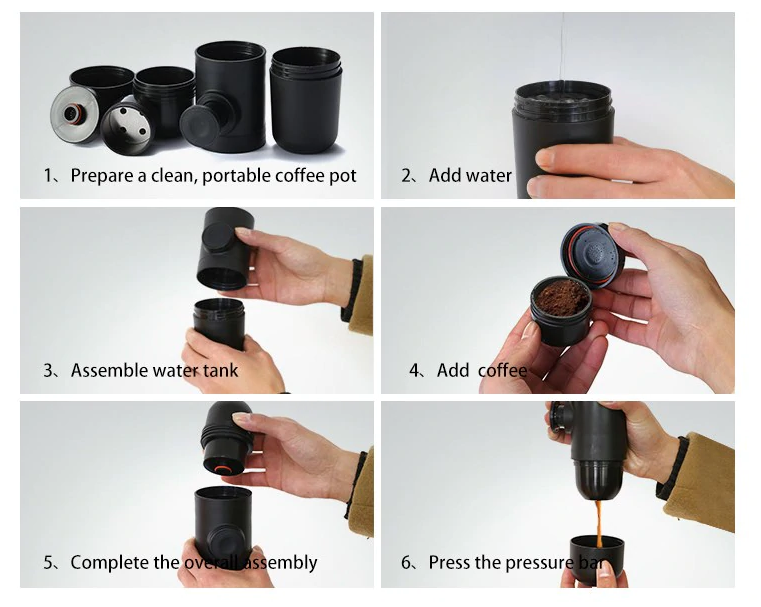 1、Prepare a clean, portable coffee pot

2、Add water

3、Assemble water tank

4、Add coffee

5、Complete the overall assembly

6、Press the pressure bar