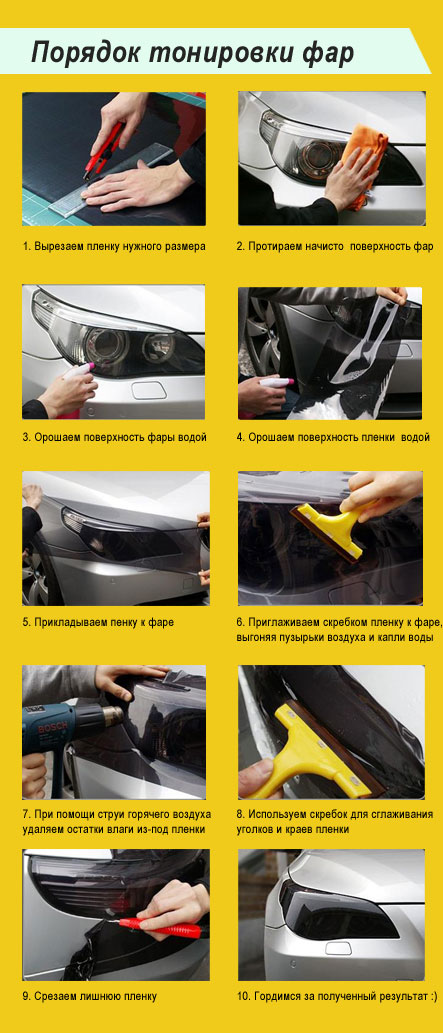 Порядок тонировки фар

1. Вырезаем пленку нужного размера

2. Протираем начисто поверхность фар

3. Орошаем поверхность фары водой

4. Орошаем поверхность пленки водой

5. Прикладываем пенку к фаре

6. Приглаживаем скребком пленку к фаре, выгоняя пузырьки воздуха и капли воды

BOSCH

7. При помощи струи горячего воздуха удаляем остатки влаги из-под пленки

8. Используем скребок для сглаживания уголков и краев пленки

9. Срезаем лишнюю пленку

10. Гордимся за полученный результат :)