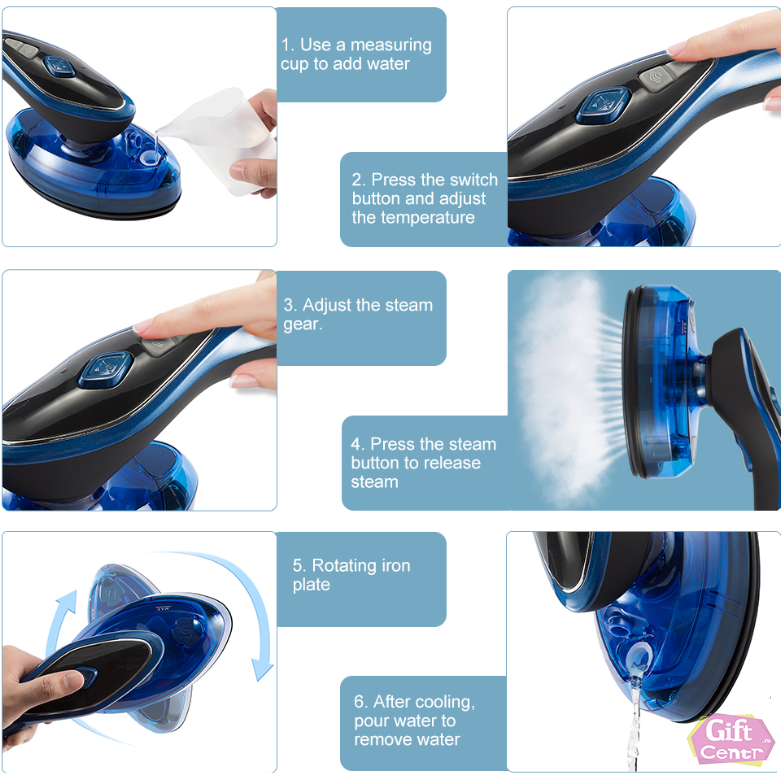 1. Use a measuring cup to add water

2. Press the switch button and adjust the temperature

3. Adjust the steam gear.

4. Press the steam button to release steam

5. Rotating iron plate

6. After cooling, pour water to remove water

Gift Centr .ru