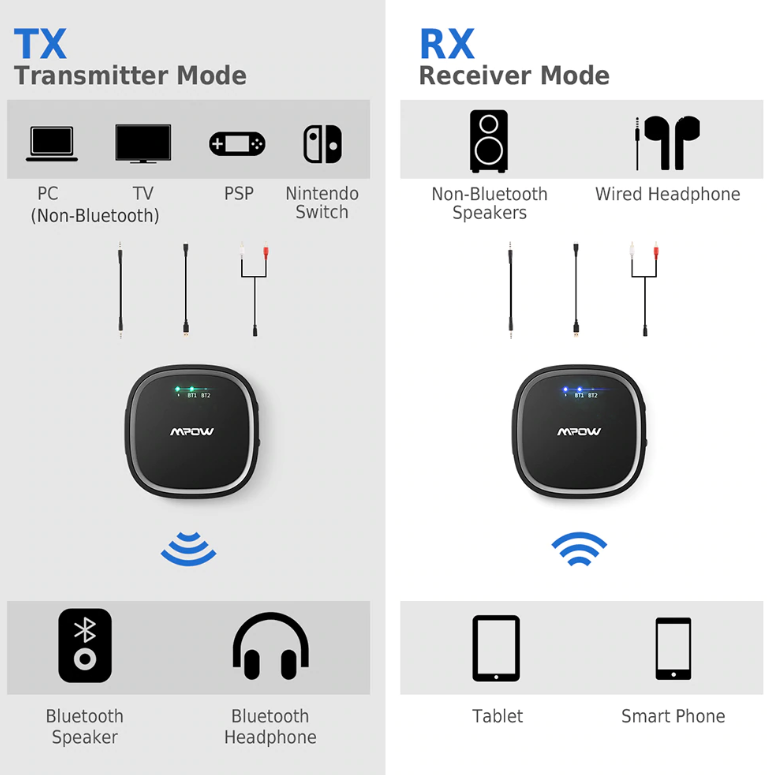 TX
Transmitter Mode

PC
(Non-Bluetooth)

TV

PSP

Nintendo Switch

BT1 BT2

MPOW

Bluetooth Speaker

Bluetooth Headphone

RX
Receiver Mode

Non-Bluetooth Speakers

Wired Headphone

BT1 BT2

MPOW

Tablet

Smart Phone